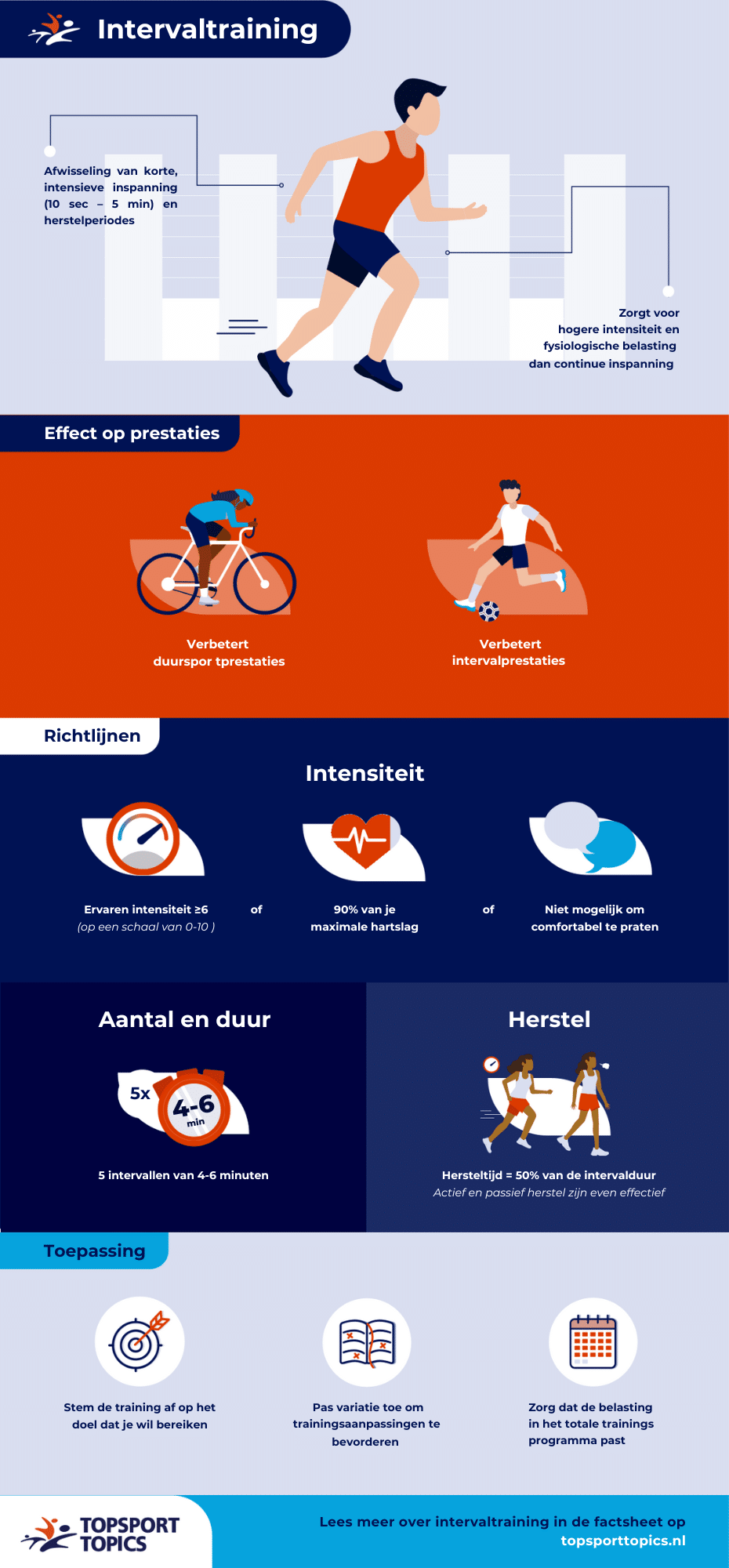 Intervaltraining

Afwisseling van korte, intensieve inspanning (10 sec – 5 min) en herstelperiodes

Zorgt voor hogere intensiteit en fysiologische belasting dan continue inspanning

Effect op prestaties

Verbetert duurspor tprestaties

Verbetert intervalprestaties

Richtlijnen

Intensiteit

Ervaren intensiteit ≥6 (op een schaal van 0-10 )

of

90% van je maximale hartslag

of

Niet mogelijk om comfortabel te praten

Aantal en duur

5x

4-6 min

5 intervallen van 4-6 minuten

Herstel

Hersteltijd = 50% van de intervalduur
Actief en passief herstel zijn even effectief

Toepassing

Stem de training af op het doel dat je wil bereiken

Pas variatie toe om trainingsaanpassingen te bevorderen

Zorg dat de belasting in het totale trainings programma past

TOPSPORT TOPICS

Lees meer over intervaltraining in de factsheet op topsporttopics.nl