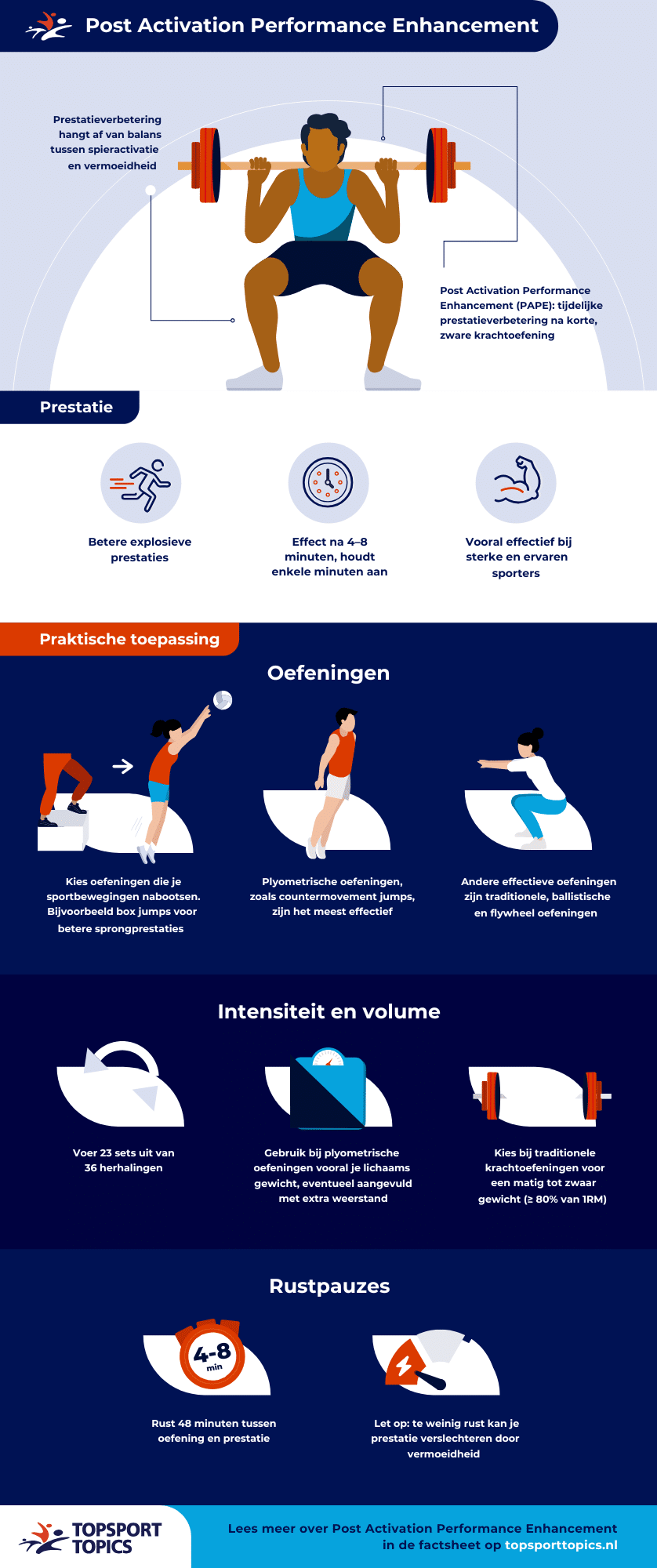 Post Activation Performance Enhancement

Prestatieverbetering hangt af van balans tussen spieractivatie en vermoeidheid

Post Activation Performance Enhancement (PAPE): tijdelijke prestatieverbetering na korte, zware krachtoefening

Prestatie

Betere explosieve prestaties

Effect na 4–8 minuten, houdt enkele minuten aan

Vooral effectief bij sterke en ervaren sporters

Praktische toepassing

Oefeningen

Kies oefeningen die je sportbewegingen nabootsen. Bijvoorbeeld box jumps voor betere sprongprestaties

Plyometrische oefeningen, zoals countermovement jumps, zijn het meest effectief

Andere effectieve oefeningen zijn traditionele, ballistische en flywheel oefeningen

Intensiteit en volume

Voer 23 sets uit van 36 herhalingen

Gebruik bij plyometrische oefeningen vooral je lichaams gewicht, eventueel aangevuld met extra weerstand

Kies bij traditionele krachtoefeningen voor een matig tot zwaar gewicht (≥ 80% van 1RM)

Rustpauzes

4-8 min

Rust 48 minuten tussen oefening en prestatie

Let op: te weinig rust kan je prestatie verslechteren door vermoeidheid

TOPSPORT TOPICS

Lees meer over Post Activation Performance Enhancement in de factsheet op topsporttopics.nl