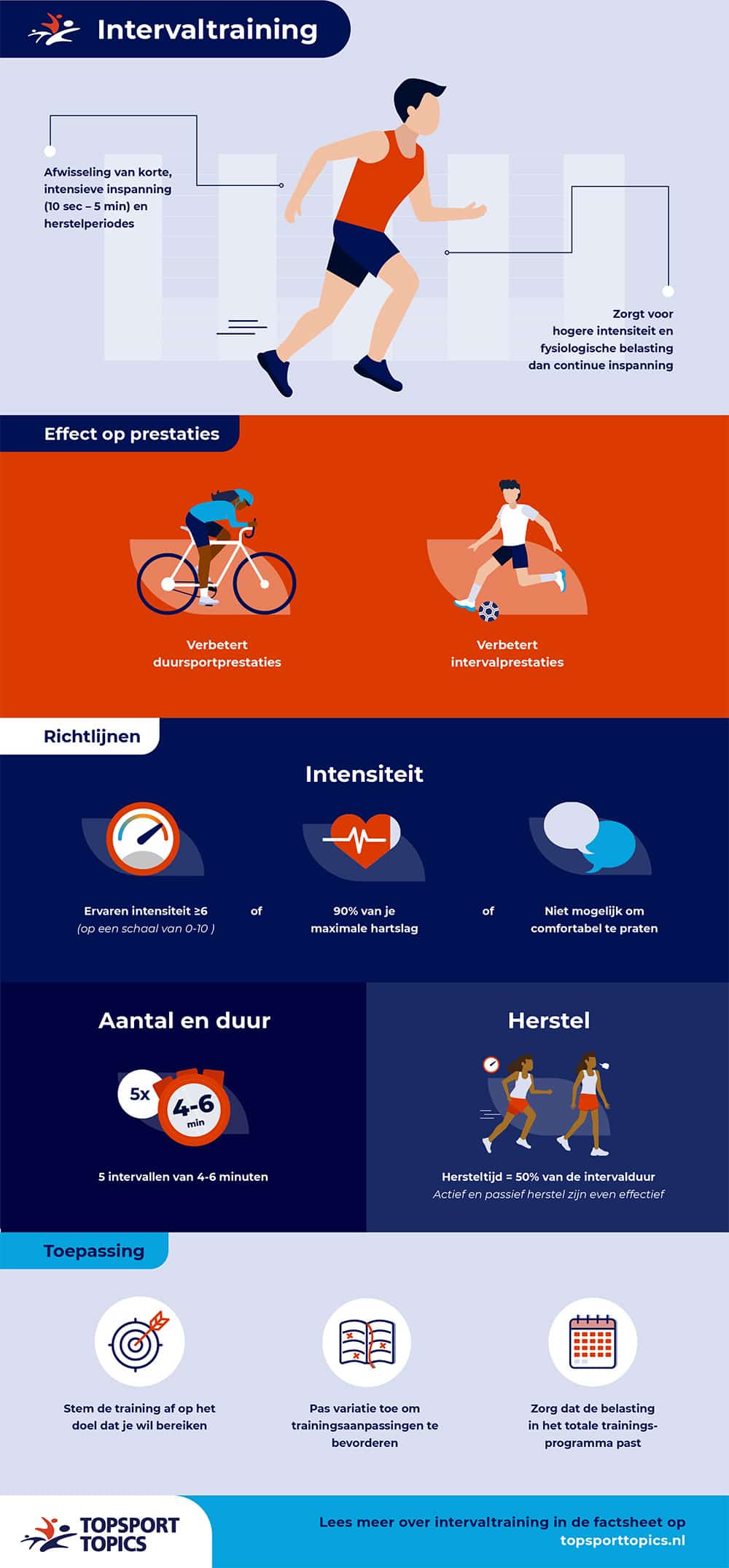 Intervaltraining

Afwisseling van korte, intensieve inspanning (10 sec – 5 min) en herstelperiodes

Zorgt voor hogere intensiteit en fysiologische belasting dan continue inspanning

Effect op prestaties

Verbetert duursportprestaties

Verbetert intervalprestaties

Richtlijnen

Intensiteit

Ervaren intensiteit ≥6 (op een schaal van 0-10 )

of

90% van je maximale hartslag

of

Niet mogelijk om comfortabel te praten

Aantal en duur

5x

4-6 min

5 intervallen van 4-6 minuten

Herstel

Hersteltijd = 50% van de intervalduur
Actief en passief herstel zijn even effectief

Toepassing

Stem de training af op het doel dat je wil bereiken

Pas variatie toe om trainingsaanpassingen te bevorderen

Zorg dat de belasting in het totale trainingsprogramma past

TOPSPORT TOPICS

Lees meer over intervaltraining in de factsheet op topsporttopics.nl