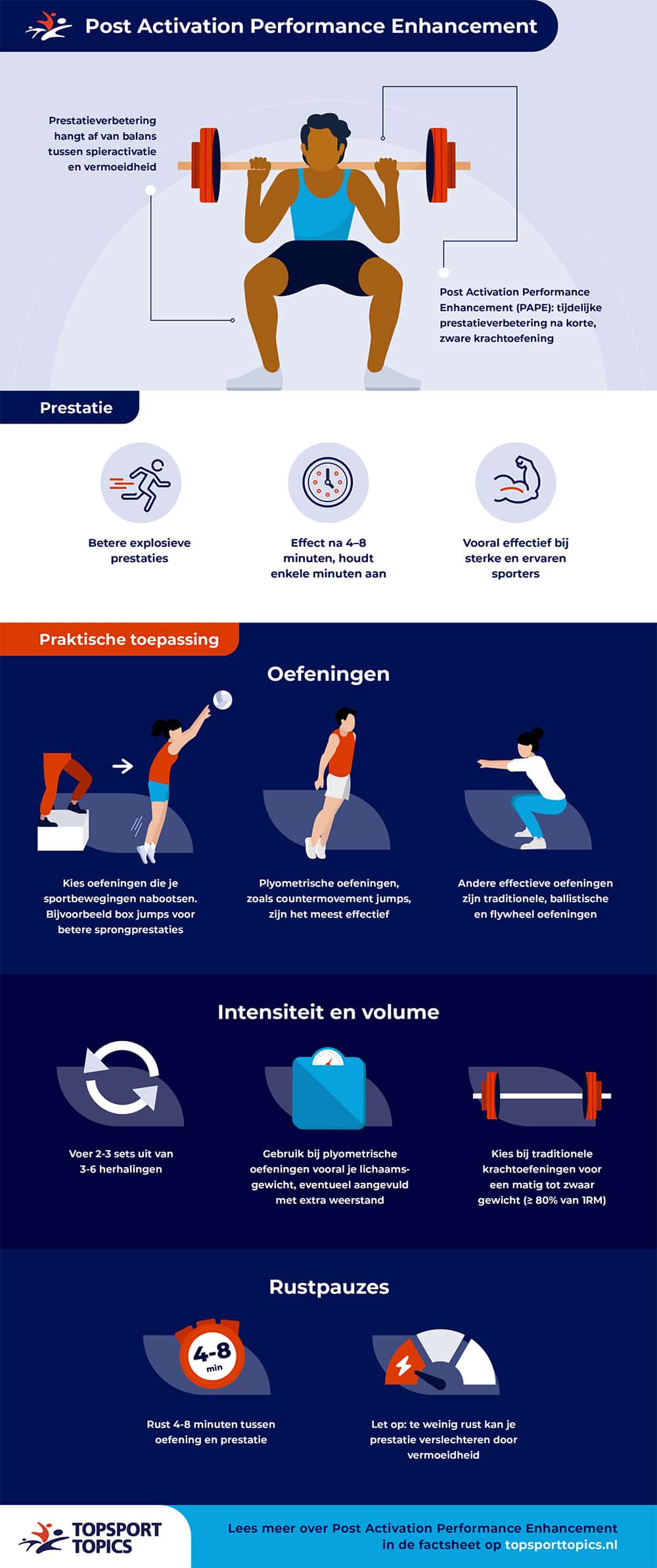 Post Activation Performance Enhancement

Prestatieverbetering hangt af van balans tussen spieractivatie en vermoeidheid

Post Activation Performance Enhancement (PAPE): tijdelijke prestatieverbetering na korte, zware krachtoefening

Prestatie

Betere explosieve prestaties

Effect na 4–8 minuten, houdt enkele minuten aan

Vooral effectief bij sterke en ervaren sporters

Praktische toepassing

Oefeningen

Kies oefeningen die je sportbewegingen nabootsen. Bijvoorbeeld box jumps voor betere sprongprestaties

Plyometrische oefeningen, zoals countermovement jumps, zijn het meest effectief

Andere effectieve oefeningen zijn traditionele, ballistische en flywheel oefeningen

Intensiteit en volume

Voer 2-3 sets uit van 3-6 herhalingen

Gebruik bij plyometrische oefeningen vooral je lichaamsgewicht, eventueel aangevuld met extra weerstand

Kies bij traditionele krachtoefeningen voor een matig tot zwaar gewicht (≥ 80% van 1RM)

Rustpauzes

4-8 min

Rust 4-8 minuten tussen oefening en prestatie

Let op: te weinig rust kan je prestatie verslechteren door vermoeidheid

TOPSPORT TOPICS

Lees meer over Post Activation Performance Enhancement in de factsheet op topsporttopics.nl