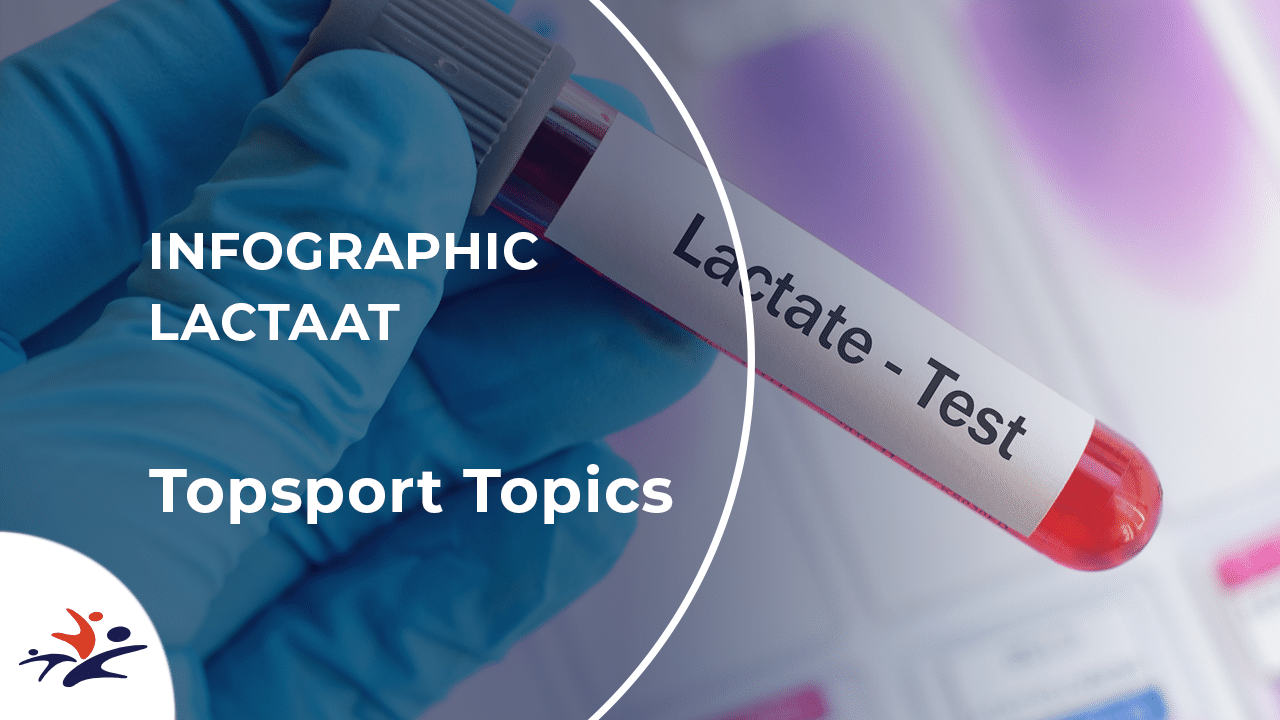 INFOGRAPHIC
LACTAAT

Topsport Topics

Lactate - Test